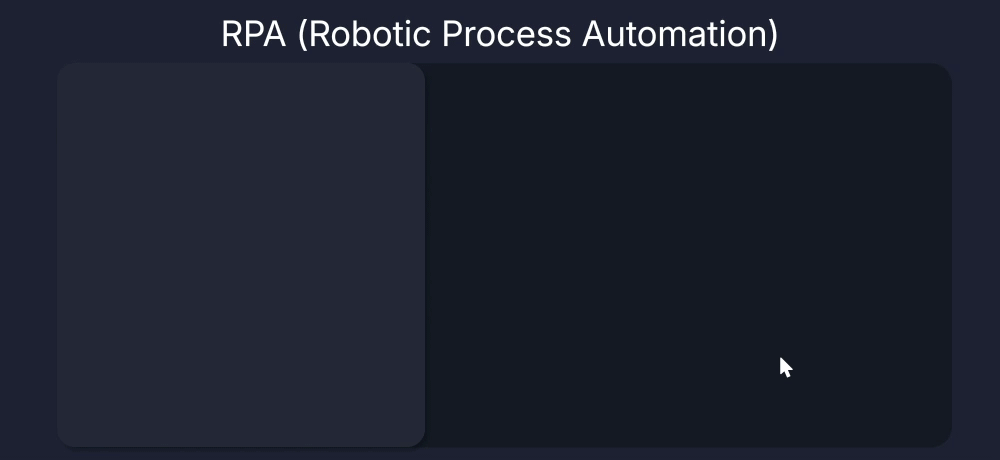 RPA (Robotic Process Automation)