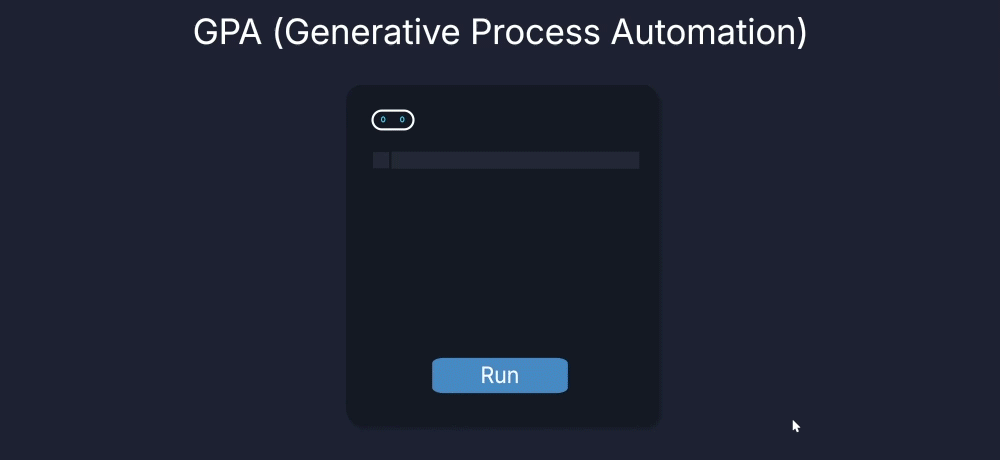 GPA (Generative Process Automation)

Run